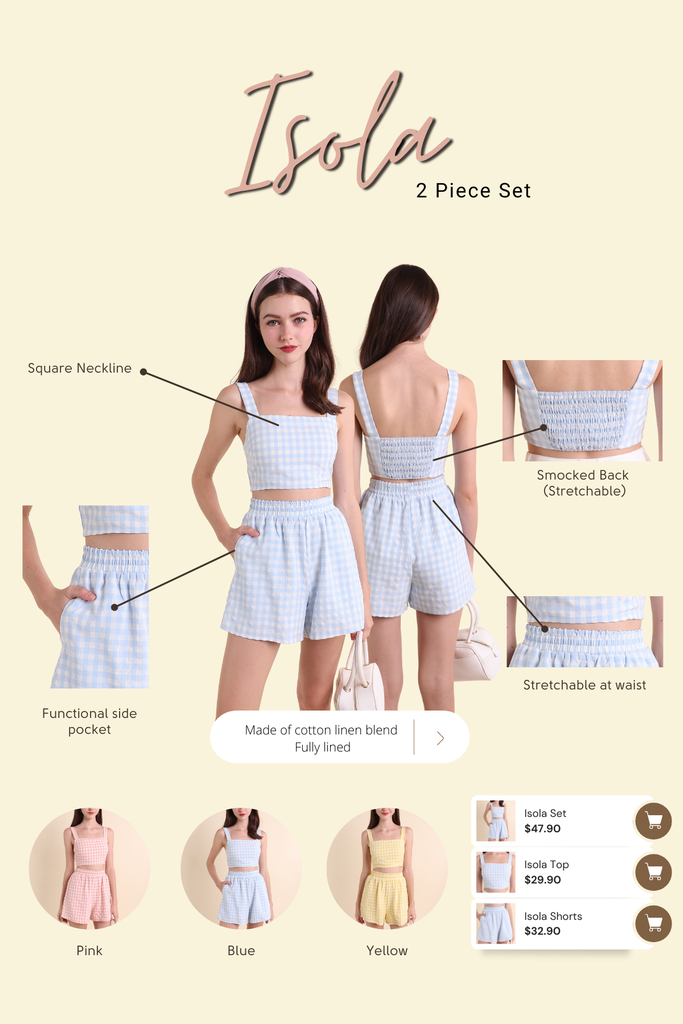 Isola
2 Piece Set

Square Neckline

Smocked Back (Stretchable)

Functional side pocket

Stretchable at waist

Made of cotton linen blend
Fully lined

Pink

Blue

Yellow

Isola Set
$47.90

Isola Top
$29.90

Isola Shorts
$32.90